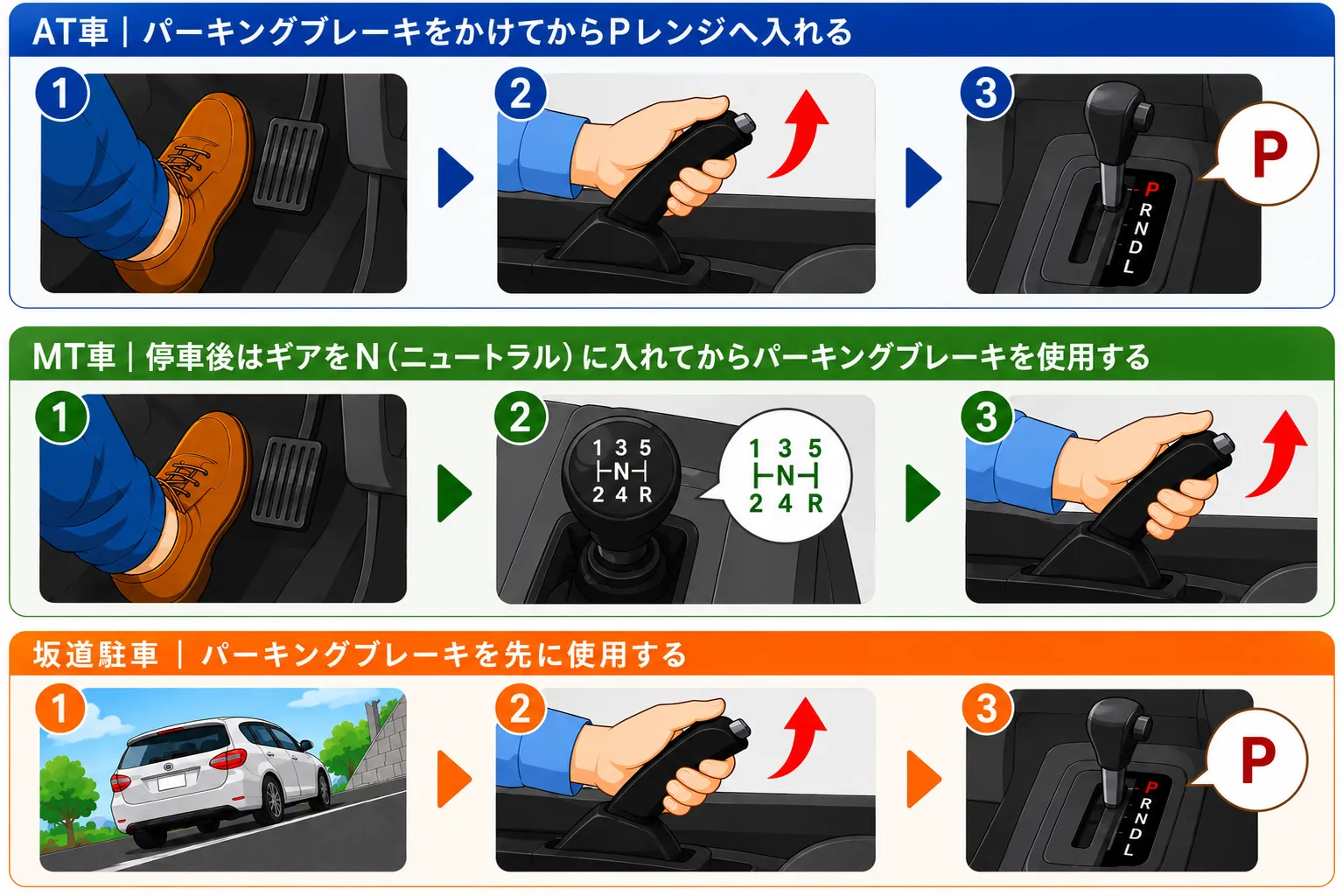 AT車｜パーキングブレーキをかけてからPレンジへ入れる

1

2

3

P
R
N
D
L

P

MT車｜停車後はギアをN（ニュートラル）に入れてからパーキングブレーキを使用する

1

2

1 3 5
N
2 4 R

1 3 5
N
2 4 R

3

坂道駐車｜パーキングブレーキを先に使用する

1

2

3

P
R
N
D
L

P