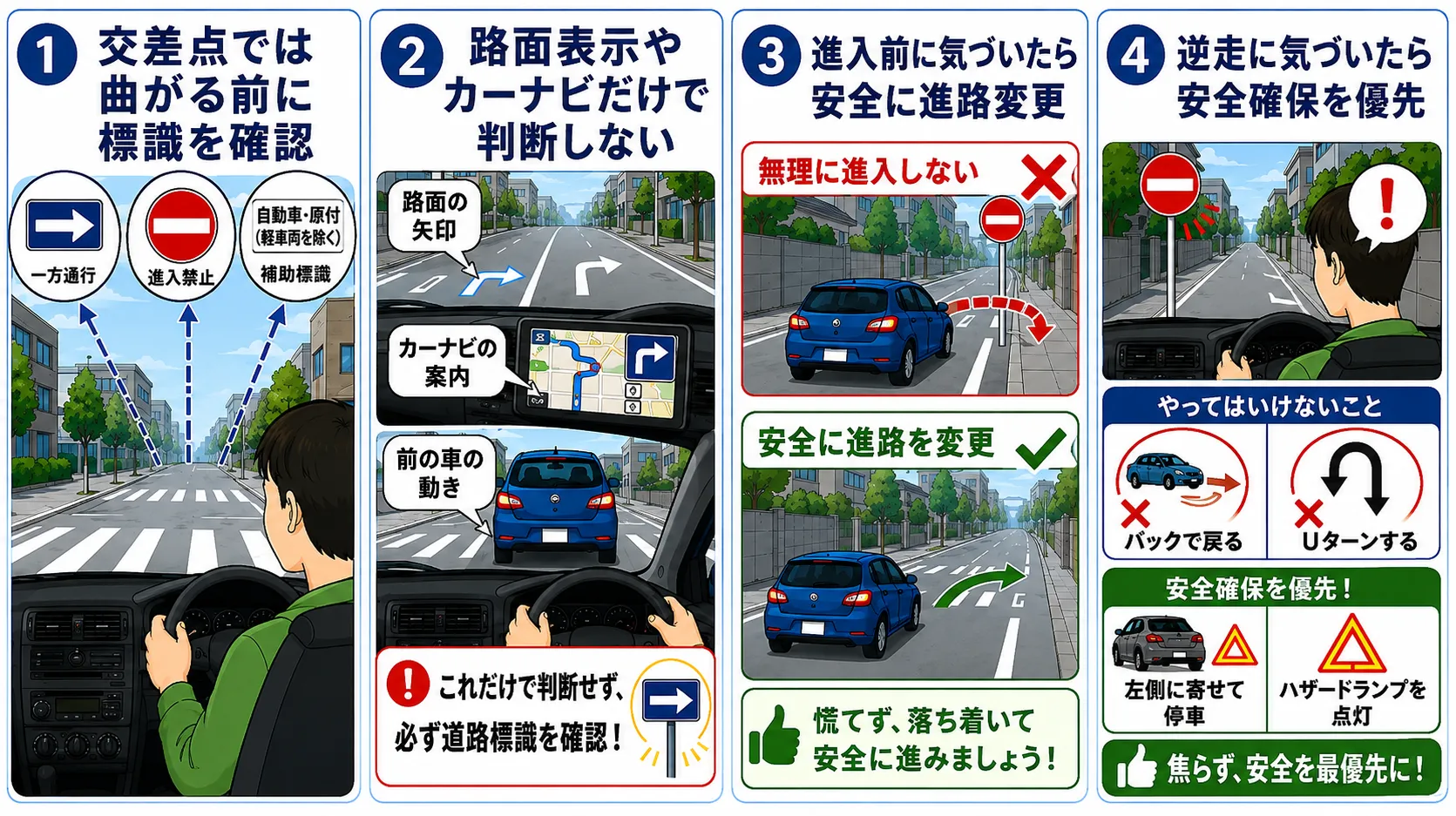 1 交差点では曲がる前に標識を確認

一方通行

進入禁止

自動車・原付（軽車両を除く）

補助標識

2 路面表示やカーナビだけで判断しない

路面の矢印

カーナビの案内

前の車の動き

これだけで判断せず、必ず道路標識を確認！

3 進入前に気づいたら安全に進路変更

無理に進入しない

安全に進路を変更

慌てず、落ち着いて安全に進みましょう！

4 逆走に気づいたら安全確保を優先

やってはいけないこと

バックで戻る

Uターンする

安全確保を優先！

左側に寄せて停車

ハザードランプを点灯

焦らず、安全を最優先に！